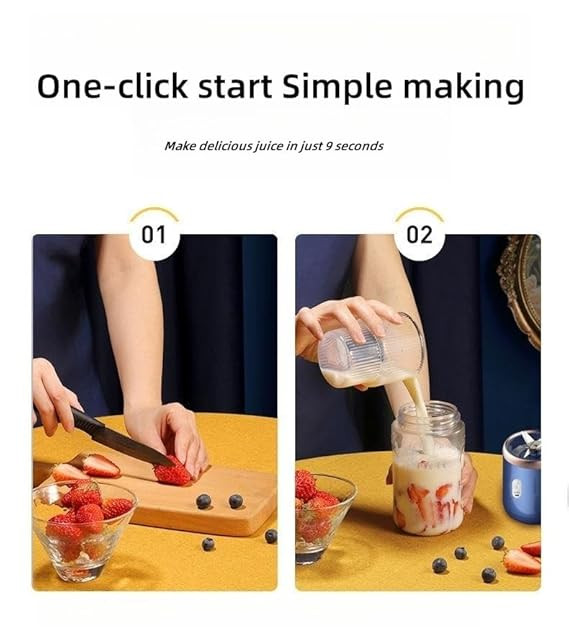 One-click start Simple making

Make delicious juice in just 9 seconds

01

02