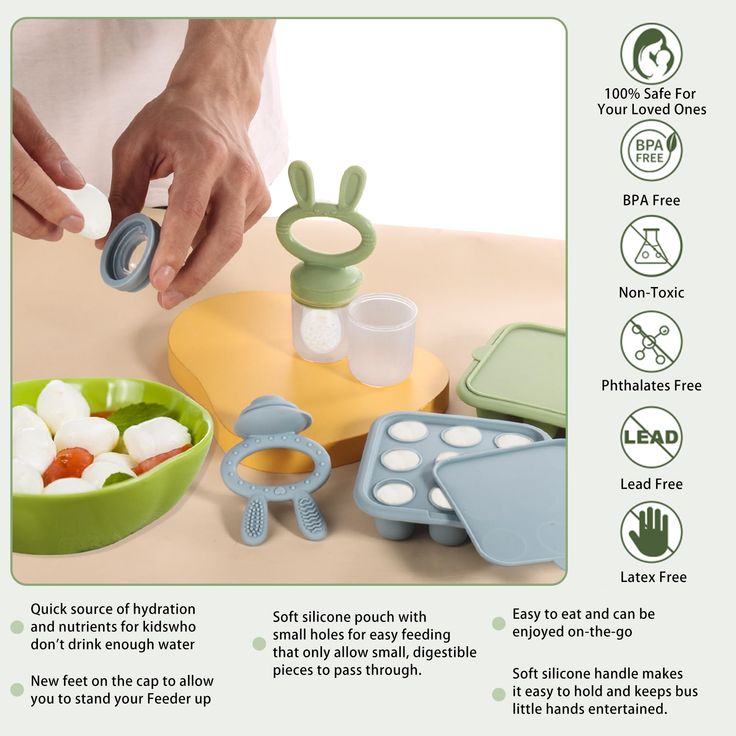 100% Safe For Your Loved Ones

BPA FREE

BPA Free

Non-Toxic

Phthalates Free

LEAD

Lead Free

Latex Free

Quick source of hydration and nutrients for kidswho don't drink enough water

New feet on the cap to allow you to stand your Feeder up

Soft silicone pouch with small holes for easy feeding that only allow small, digestible pieces to pass through.

Easy to eat and can be enjoyed on-the-go

Soft silicone handle makes it easy to hold and keeps bus little hands entertained.